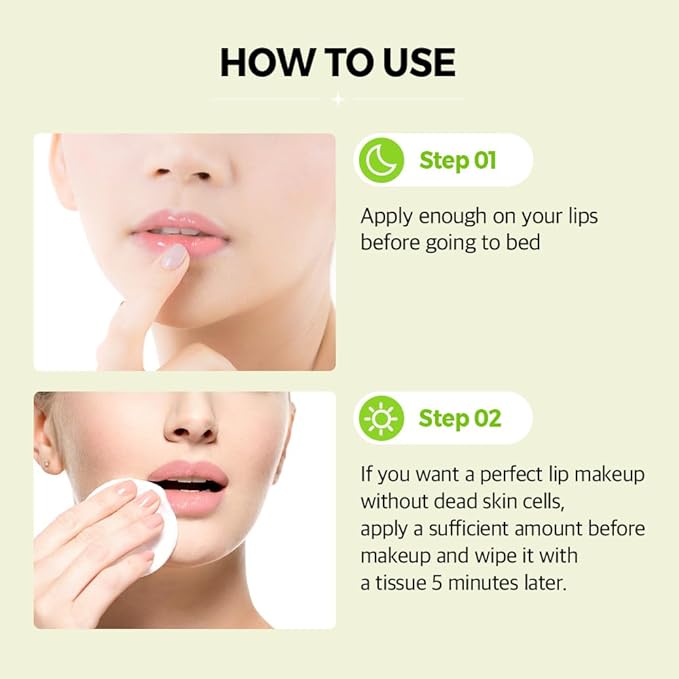 HOW TO USE

Step 01

Apply enough on your lips before going to bed

Step 02

If you want a perfect lip makeup without dead skin cells, apply a sufficient amount before makeup and wipe it with a tissue 5 minutes later.