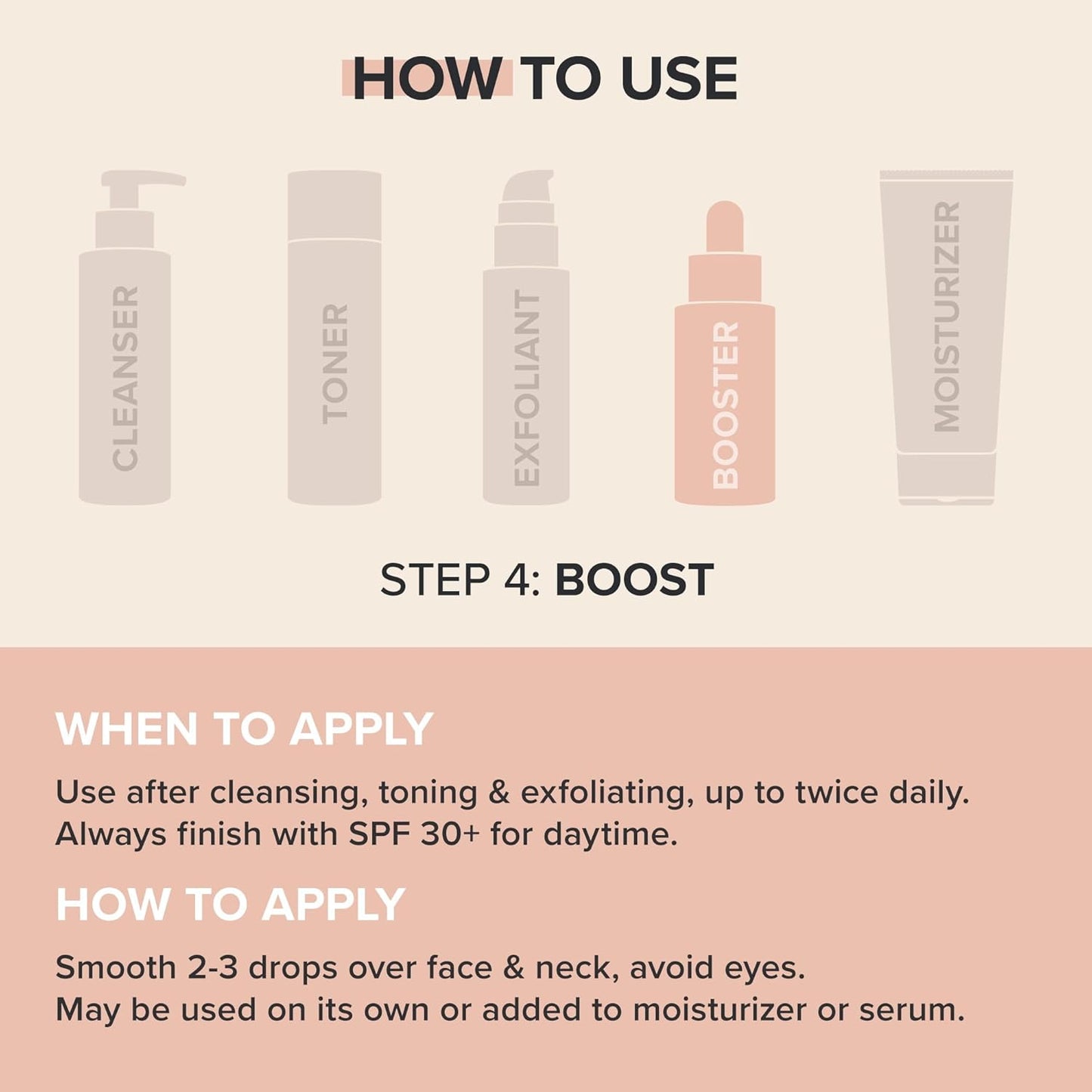 HOW TO USE

CLEANSER

TONER

EXFOLIANT

BOOSTER

MOISTURIZER

STEP 4: BOOST

WHEN TO APPLY

Use after cleansing, toning & exfoliating, up to twice daily. Always finish with SPF 30+ for daytime.

HOW TO APPLY

Smooth 2-3 drops over face & neck, avoid eyes.
May be used on its own or added to moisturizer or serum.