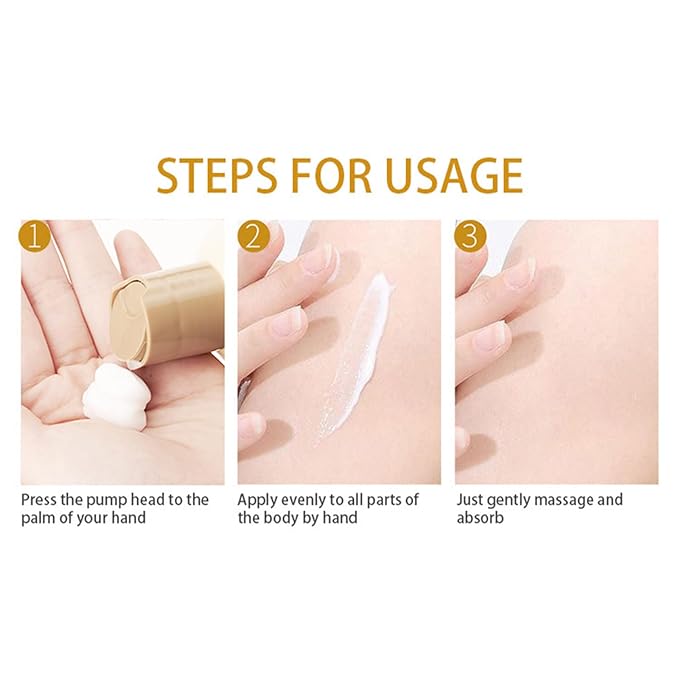 STEPS FOR USAGE

1

Press the pump head to the palm of your hand

2

Apply evenly to all parts of the body by hand

3

Just gently massage and absorb