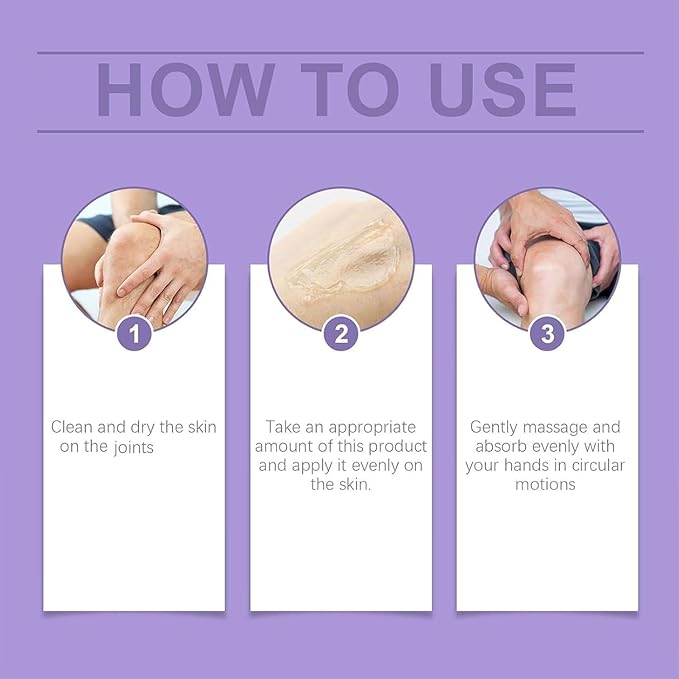 HOW TO USE

1

Clean and dry the skin on the joints

2

Take an appropriate amount of this product and apply it evenly on the skin.

3

Gently massage and absorb evenly with your hands in circular motions