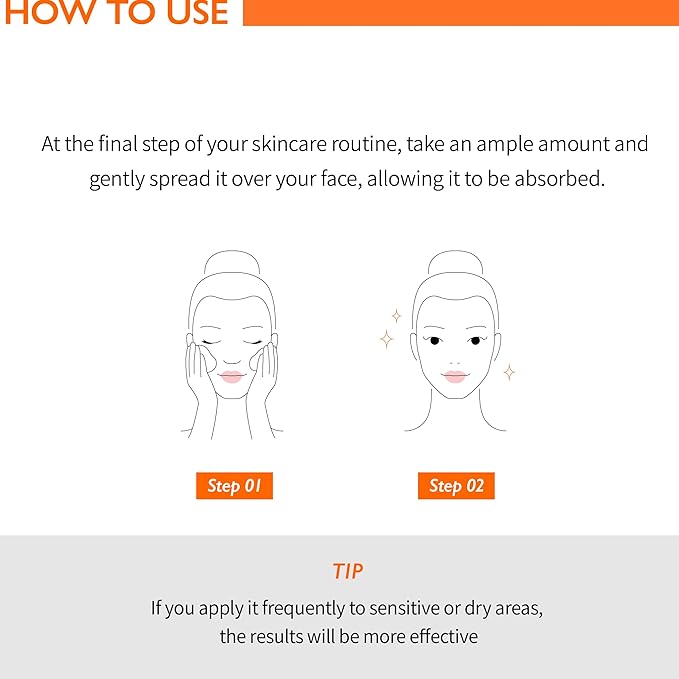 HOW TO USE

At the final step of your skincare routine, take an ample amount and gently spread it over your face, allowing it to be absorbed.

Step 01

Step 02

TIP

If you apply it frequently to sensitive or dry areas, the results will be more effective