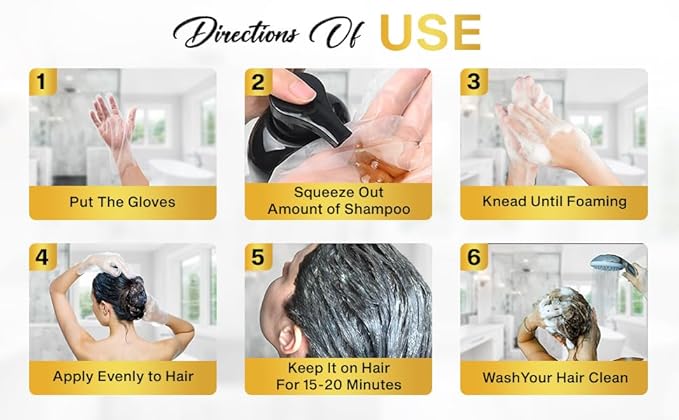 Directions Of USE

1
Put The Gloves

2
Squeeze Out Amount of Shampoo

3
Knead Until Foaming

4
Apply Evenly to Hair

5
Keep It on Hair For 15-20 Minutes

6
WashYour Hair Clean