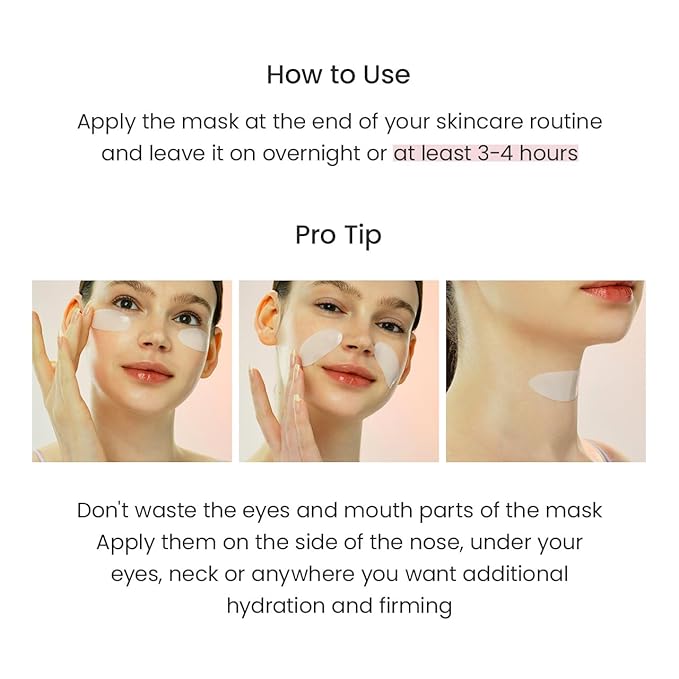 How to Use

Apply the mask at the end of your skincare routine and leave it on overnight or at least 3-4 hours

Pro Tip

Don't waste the eyes and mouth parts of the mask Apply them on the side of the nose, under your eyes, neck or anywhere you want additional hydration and firming