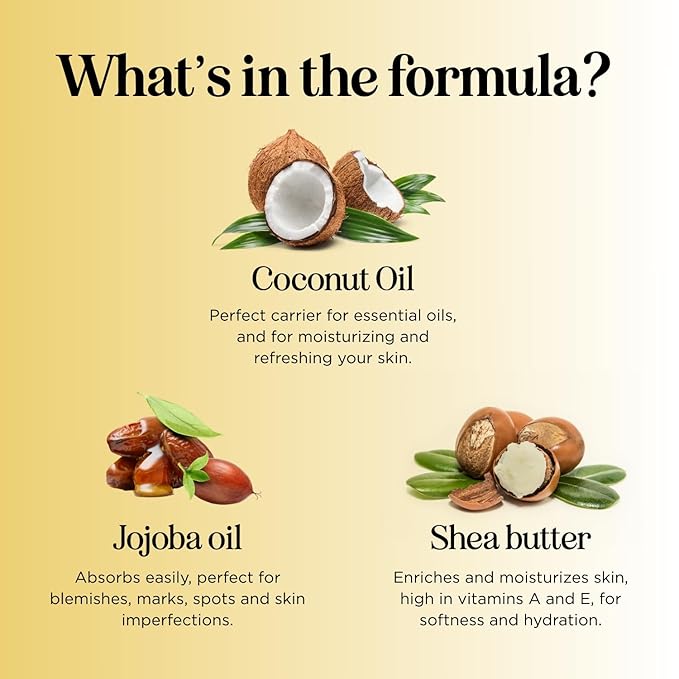 What's in the formula?

Coconut Oil

Perfect carrier for essential oils, and for moisturizing and refreshing your skin.

Jojoba oil

Absorbs easily, perfect for blemishes, marks, spots and skin imperfections.

Shea butter

Enriches and moisturizes skin, high in vitamins A and E, for softness and hydration.