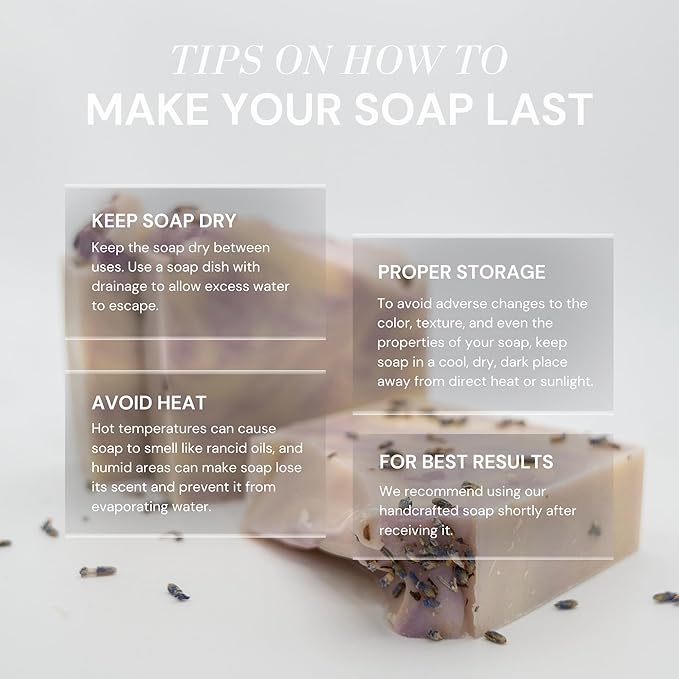 TIPS ON HOW TO
MAKE YOUR SOAP LAST

KEEP SOAP DRY
Keep the soap dry between uses. Use a soap dish with drainage to allow excess water to escape.

AVOID HEAT
Hot temperatures can cause soap to smell like rancid oils, and humid areas can make soap lose its scent and prevent it from evaporating water.

PROPER STORAGE
To avoid adverse changes to the color, texture, and even the properties of your soap, keep soap in a cool, dry, dark place away from direct heat or sunlight.

FOR BEST RESULTS
We recommend using our handcrafted soap shortly after receiving it.