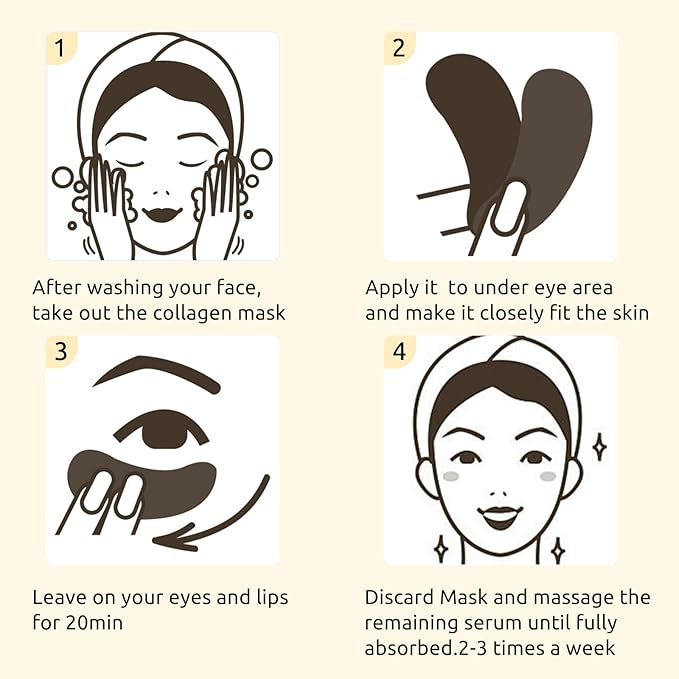 1

After washing your face, take out the collagen mask

2

Apply it  to under eye area and make it closely fit the skin

3

Leave on your eyes and lips for 20min

4

Discard Mask and massage the remaining serum until fully absorbed.2-3 times a week