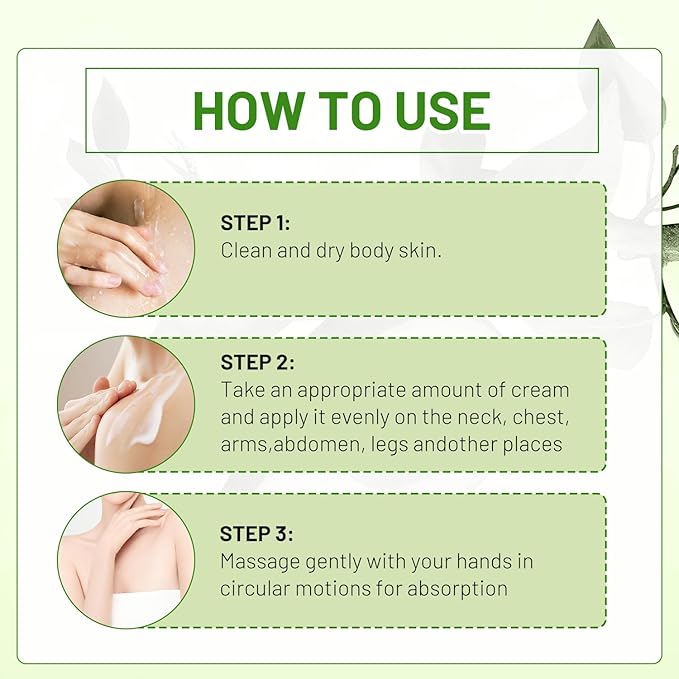 HOW TO USE

STEP 1:
Clean and dry body skin.

STEP 2:
Take an appropriate amount of cream and apply it evenly on the neck, chest, arms,abdomen, legs andother places

STEP 3:
Massage gently with your hands in circular motions for absorption