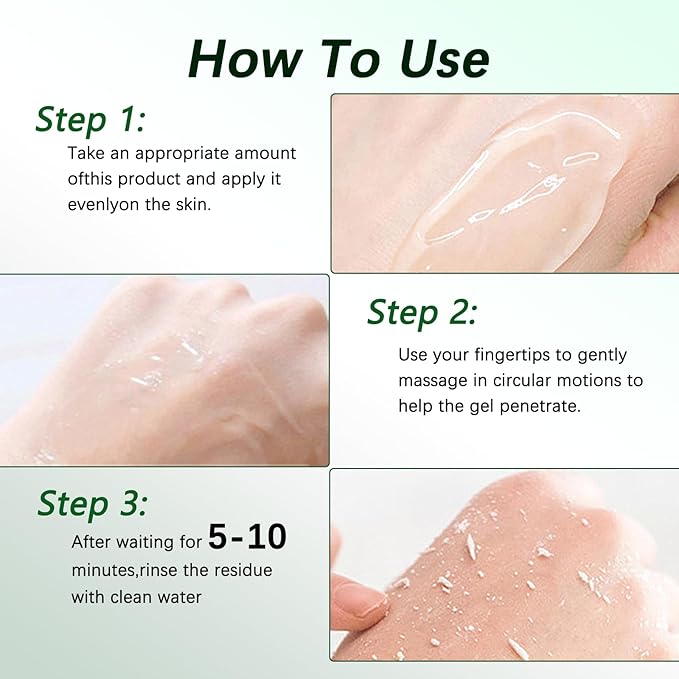 How To Use

Step 1:

Take an appropriate amount ofthis product and apply it evenlyon the skin.

Step 2:

Use your fingertips to gently massage in circular motions to help the gel penetrate.

Step 3:

After waiting for 5-10 minutes,rinse the residue with clean water