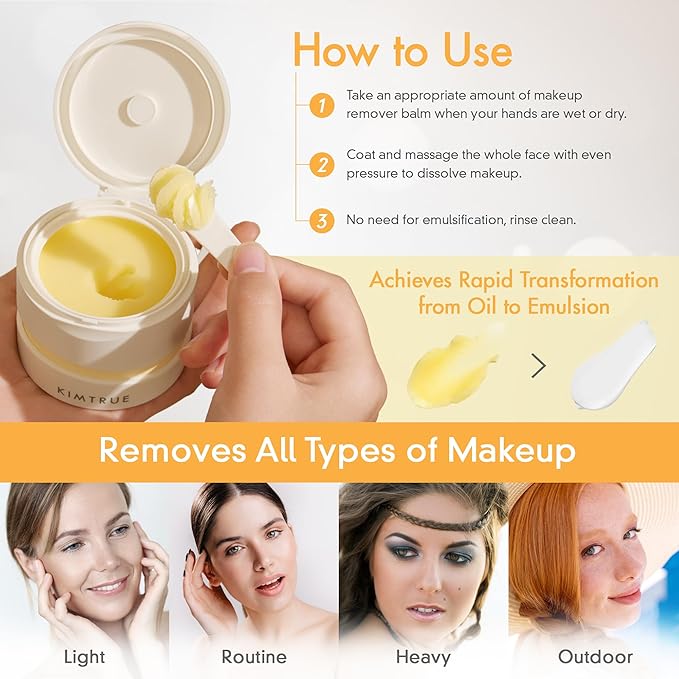 How to Use

1 Take an appropriate amount of makeup remover balm when your hands are wet or dry.

2 Coat and massage the whole face with even pressure to dissolve makeup.

3 No need for emulsification, rinse clean.

KIMTRUE

Achieves Rapid Transformation from Oil to Emulsion

Removes All Types of Makeup

Light

Routine

Heavy

Outdoor