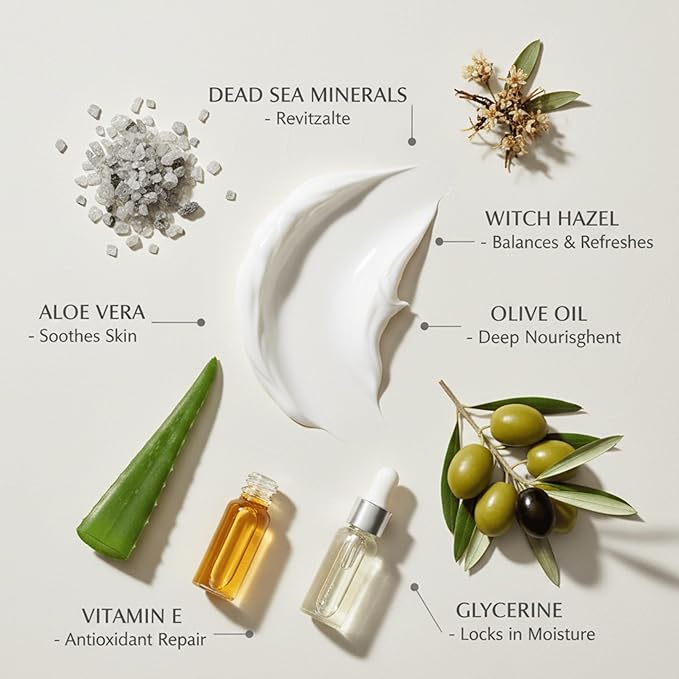 DEAD SEA MINERALS
- Revitzalte

WITCH HAZEL
- Balances & Refreshes

ALOE VERA
- Soothes Skin

OLIVE OIL
- Deep Nourisghent

VITAMIN E
- Antioxidant Repair

GLYCERINE
- Locks in Moisture