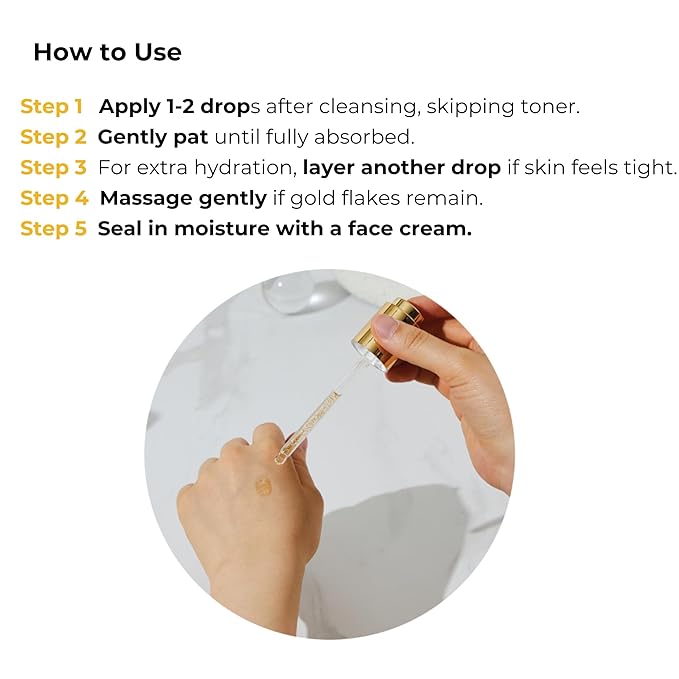 How to Use

Step 1 Apply 1-2 drops after cleansing, skipping toner.
Step 2 Gently pat until fully absorbed.
Step 3 For extra hydration, layer another drop if skin feels tight.
Step 4 Massage gently if gold flakes remain.
Step 5 Seal in moisture with a face cream.