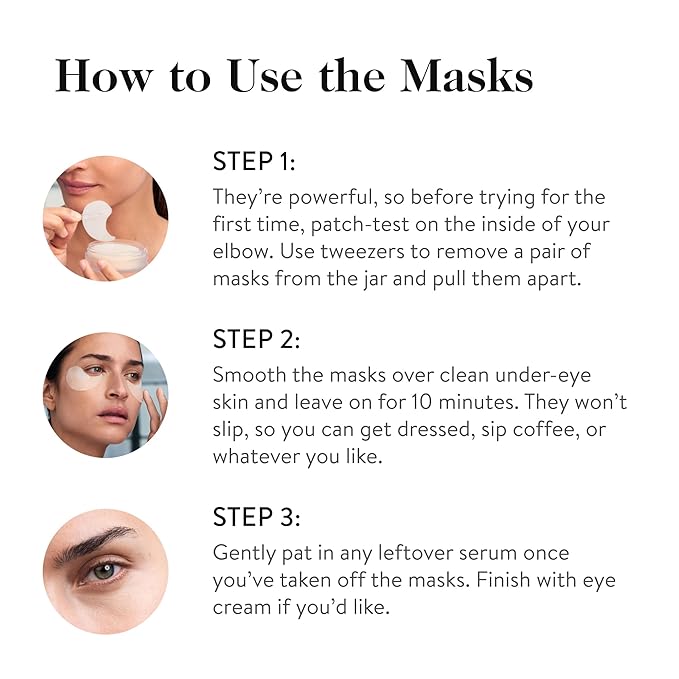 How to Use the Masks

STEP 1:
They're powerful, so before trying for the first time, patch-test on the inside of your elbow. Use tweezers to remove a pair of masks from the jar and pull them apart.

STEP 2:
Smooth the masks over clean under-eye skin and leave on for 10 minutes. They won't slip, so you can get dressed, sip coffee, or whatever you like.

STEP 3:
Gently pat in any leftover serum once you've taken off the masks. Finish with eye cream if you'd like.