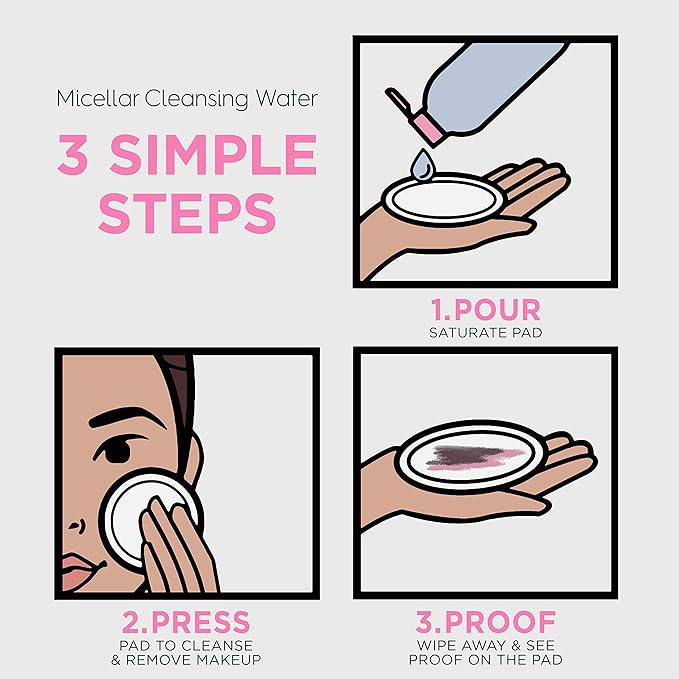 Micellar Cleansing Water

3 SIMPLE STEPS

1.POUR
SATURATE PAD

2.PRESS
PAD TO CLEANSE & REMOVE MAKEUP

3.PROOF
WIPE AWAY & SEE PROOF ON THE PAD