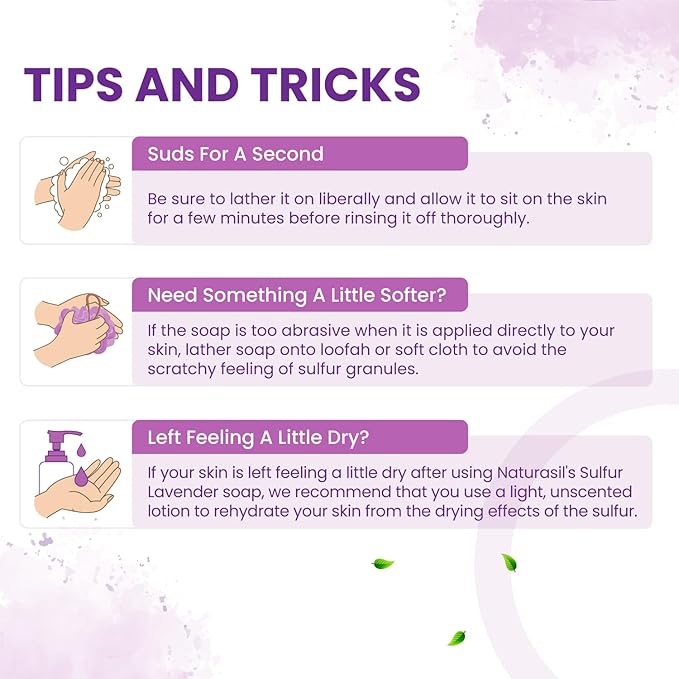 TIPS AND TRICKS

Suds For A Second

Be sure to lather it on liberally and allow it to sit on the skin for a few minutes before rinsing it off thoroughly.

Need Something A Little Softer?

If the soap is too abrasive when it is applied directly to your skin, lather soap onto loofah or soft cloth to avoid the scratchy feeling of sulfur granules.

Left Feeling A Little Dry?

If your skin is left feeling a little dry after using Naturasil's Sulfur Lavender soap, we recommend that you use a light, unscented lotion to rehydrate your skin from the drying effects of the sulfur.