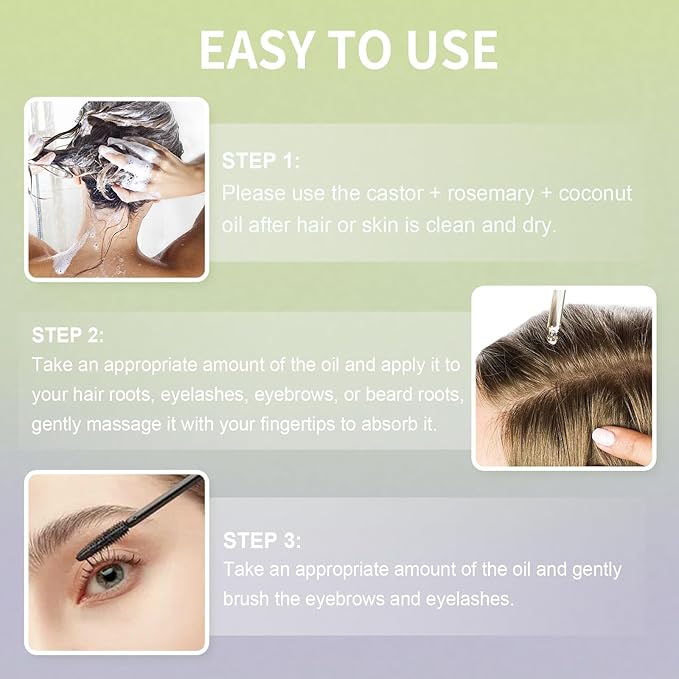 EASY TO USE

STEP 1:
Please use the castor + rosemary + coconut oil after hair or skin is clean and dry.

STEP 2:
Take an appropriate amount of the oil and apply it to your hair roots, eyelashes, eyebrows, or beard roots, gently massage it with your fingertips to absorb it.

STEP 3:
Take an appropriate amount of the oil and gently brush the eyebrows and eyelashes.