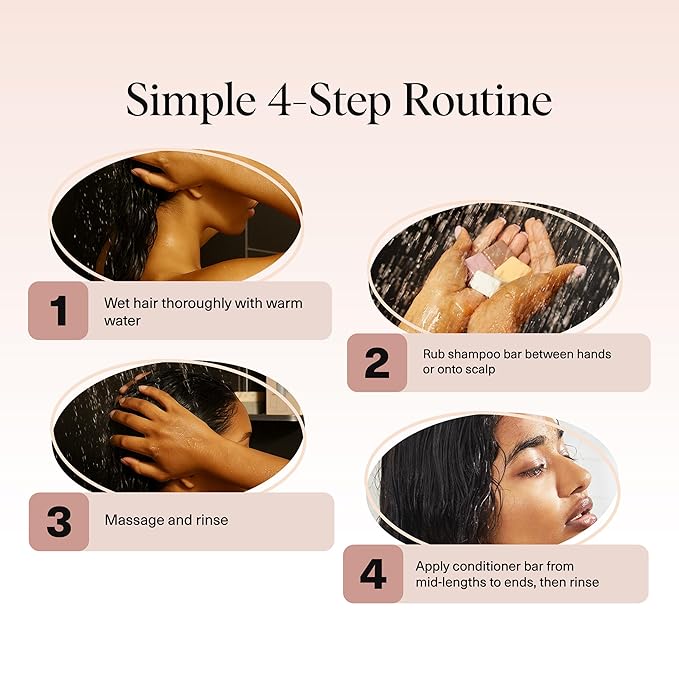 Simple 4-Step Routine

1
Wet hair thoroughly with warm water

2
Rub shampoo bar between hands or onto scalp

3
Massage and rinse

4
Apply conditioner bar from mid-lengths to ends, then rinse