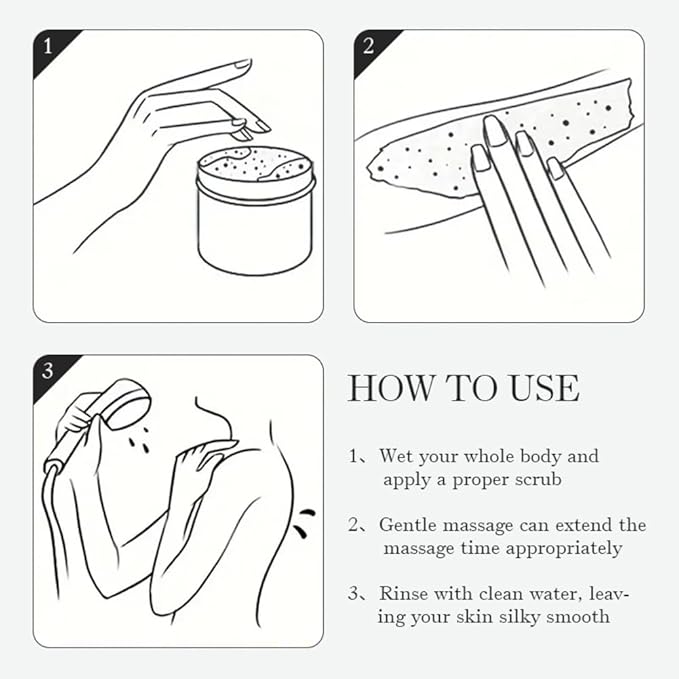 1

2

3

HOW TO USE

1、Wet your whole body and apply a proper scrub

2、Gentle massage can extend the massage time appropriately

3、Rinse with clean water, leaving your skin silky smooth