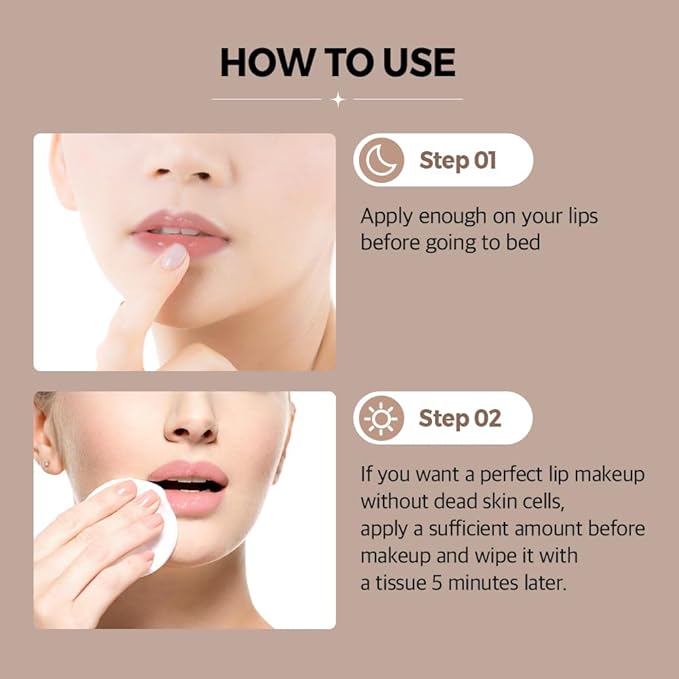 HOW TO USE

Step 01

Apply enough on your lips before going to bed

Step 02

If you want a perfect lip makeup without dead skin cells, apply a sufficient amount before makeup and wipe it with a tissue 5 minutes later.