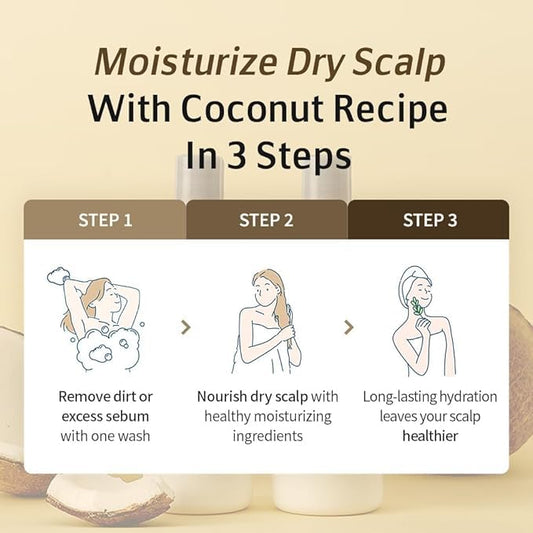 Moisturize Dry Scalp
With Coconut Recipe
In 3 Steps

STEP 1

Remove dirt or excess sebum with one wash

STEP 2

Nourish dry scalp with healthy moisturizing ingredients

STEP 3

Long-lasting hydration leaves your scalp healthier