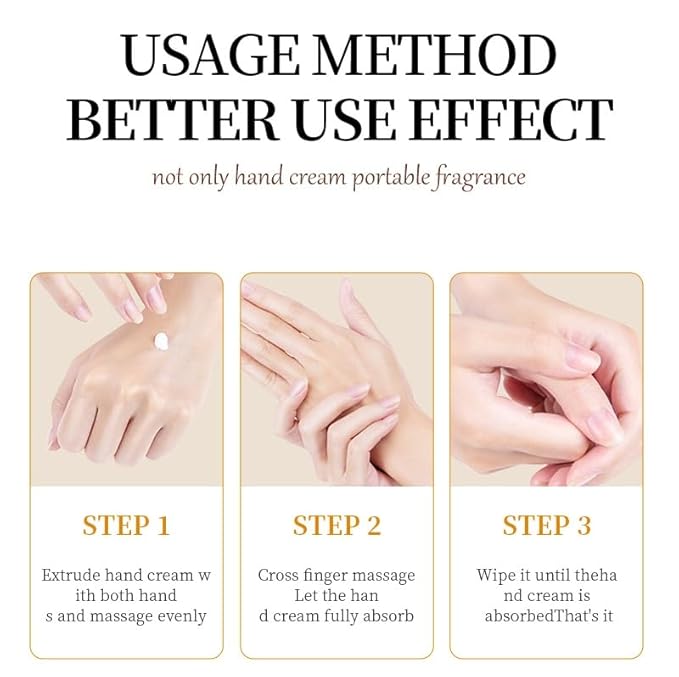 USAGE METHOD
BETTER USE EFFECT

not only hand cream portable fragrance

STEP 1

Extrude hand cream w ith both hand s and massage evenly

STEP 2

Cross finger massage Let the han d cream fully absorb

STEP 3

Wipe it until theha nd cream is absorbedThat's it