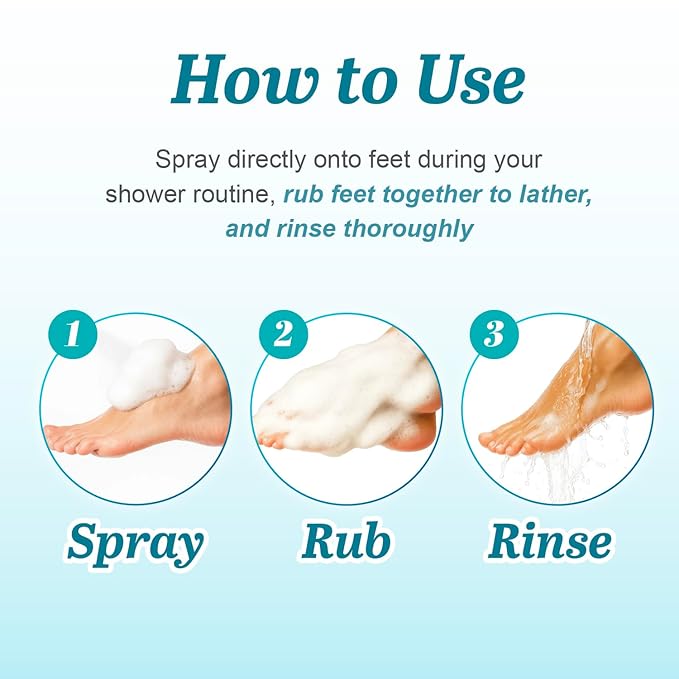 How to Use

Spray directly onto feet during your shower routine, rub feet together to lather, and rinse thoroughly

1

2

3

Spray

Rub

Rinse