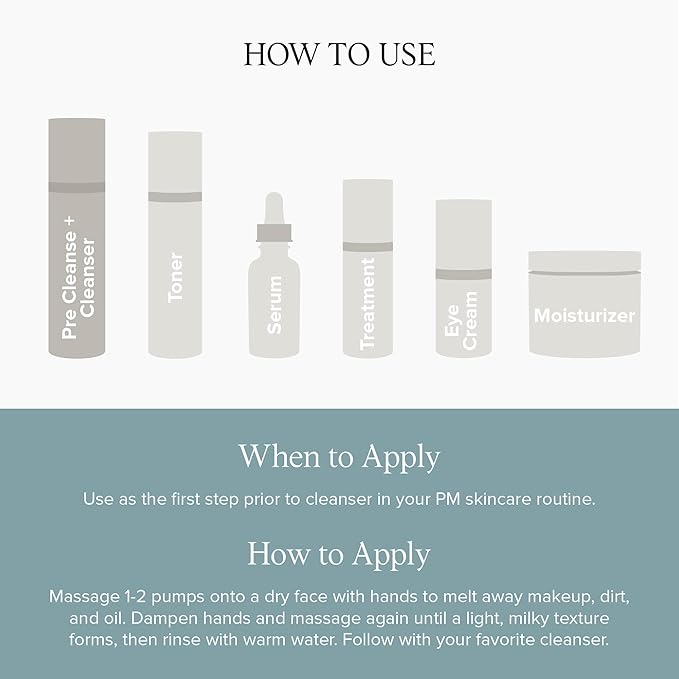 HOW TO USE

Pre Cleanse + Cleanser

Toner

Serum

Treatment

Eye Cream

Moisturizer

When to Apply

Use as the first step prior to cleanser in your PM skincare routine.

How to Apply

Massage 1-2 pumps onto a dry face with hands to melt away makeup, dirt, and oil. Dampen hands and massage again until a light, milky texture forms, then rinse with warm water. Follow with your favorite cleanser.