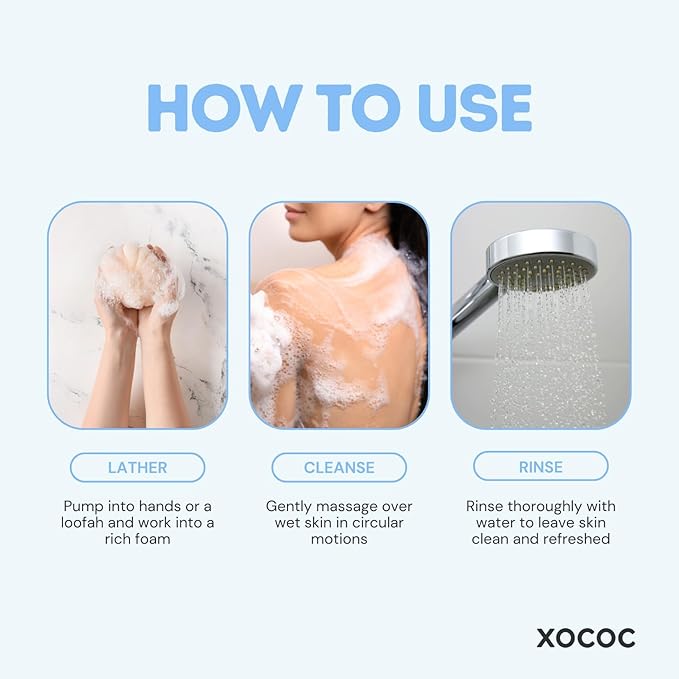 HOW TO USE

LATHER

Pump into hands or a loofah and work into a rich foam

CLEANSE

Gently massage over wet skin in circular motions

RINSE

Rinse thoroughly with water to leave skin clean and refreshed

XOCOC