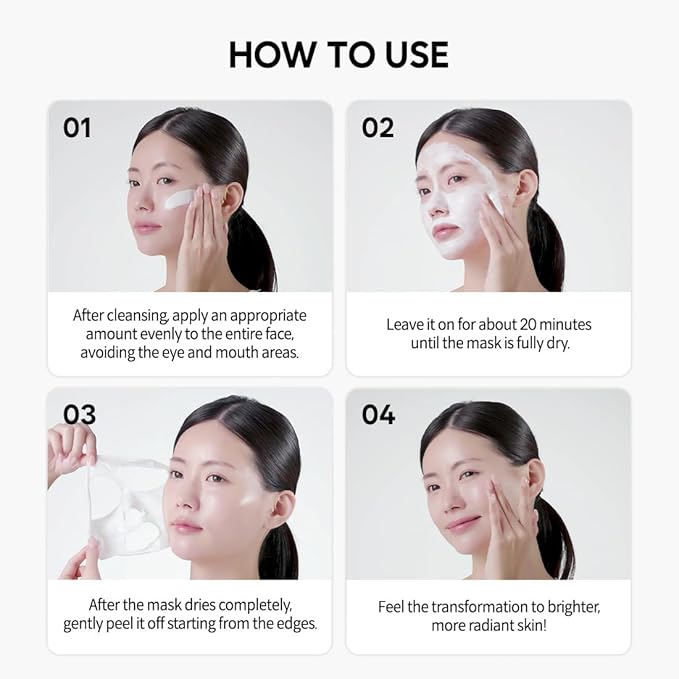 HOW TO USE

01

After cleansing, apply an appropriate amount evenly to the entire face, avoiding the eye and mouth areas.

02

Leave it on for about 20 minutes until the mask is fully dry.

03

After the mask dries completely, gently peel it off starting from the edges.

04

Feel the transformation to brighter, more radiant skin!