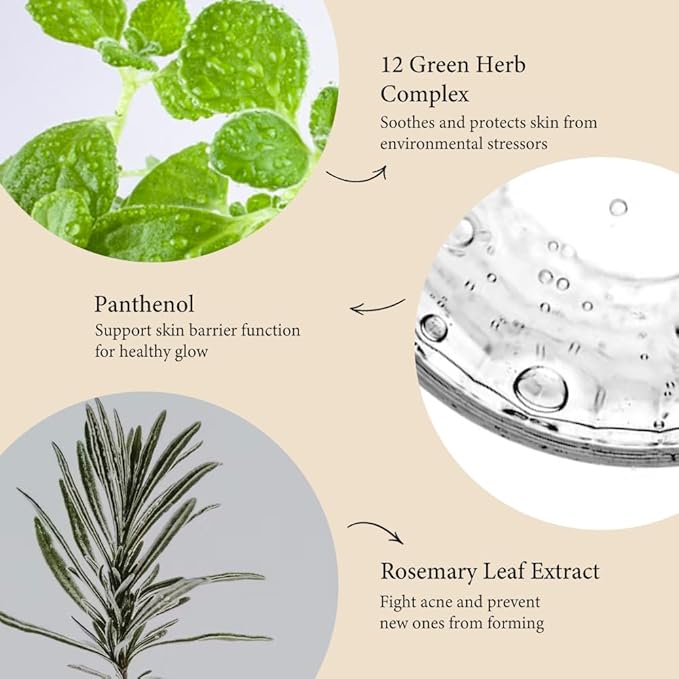 12 Green Herb Complex
Soothes and protects skin from environmental stressors

Panthenol
Support skin barrier function for healthy glow

Rosemary Leaf Extract
Fight acne and prevent new ones from forming