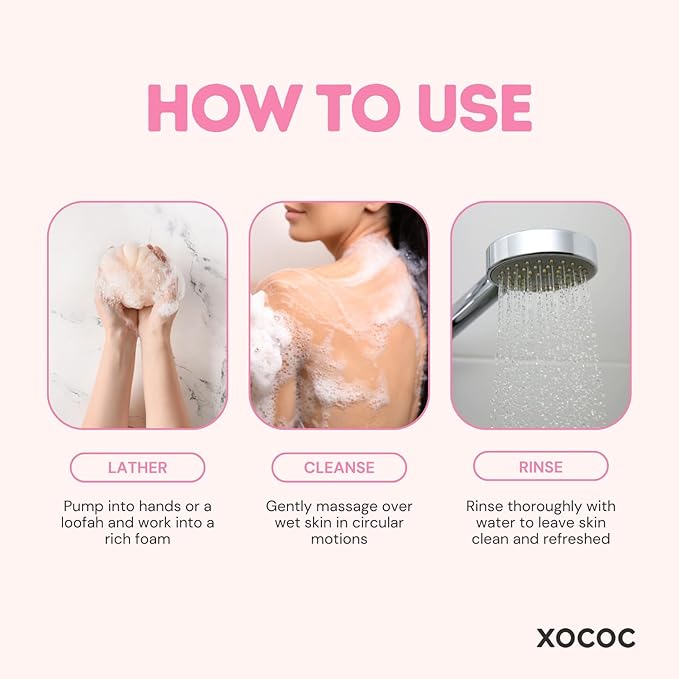 HOW TO USE

LATHER

Pump into hands or a loofah and work into a rich foam

CLEANSE

Gently massage over wet skin in circular motions

RINSE

Rinse thoroughly with water to leave skin clean and refreshed

XOCOC