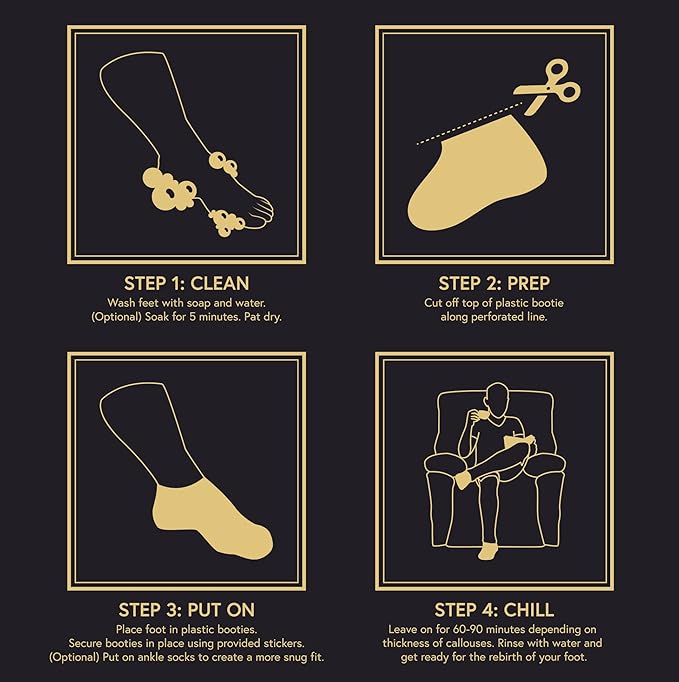 STEP 1: CLEAN
Wash feet with soap and water. (Optional) Soak for 5 minutes. Pat dry.

STEP 2: PREP
Cut off top of plastic bootie along perforated line.

STEP 3: PUT ON
Place foot in plastic booties. Secure booties in place using provided stickers. (Optional) Put on ankle socks to create a more snug fit.

STEP 4: CHILL
Leave on for 60-90 minutes depending on thickness of callouses. Rinse with water and get ready for the rebirth of your foot.