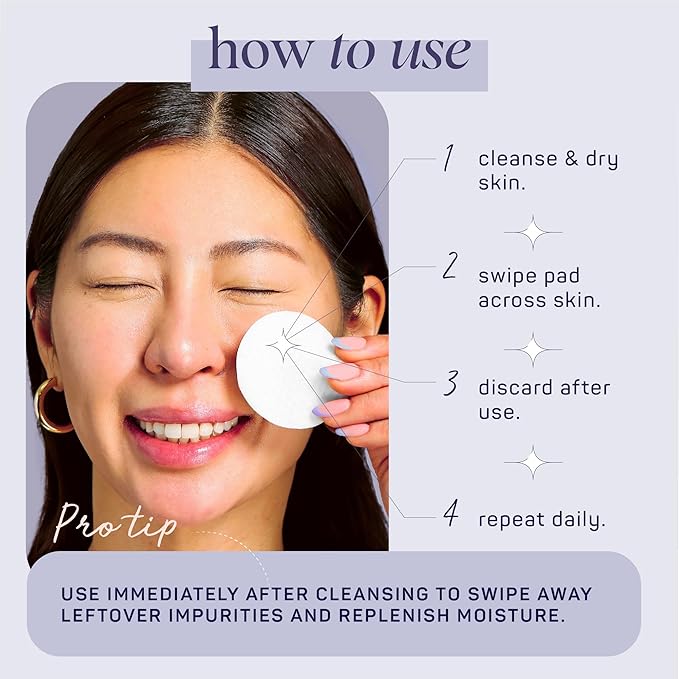 how to use

1 cleanse & dry skin.

2 swipe pad across skin.

3 discard after use.

4 repeat daily.

Pro tip

USE IMMEDIATELY AFTER CLEANSING TO SWIPE AWAY LEFTOVER IMPURITIES AND REPLENISH MOISTURE.