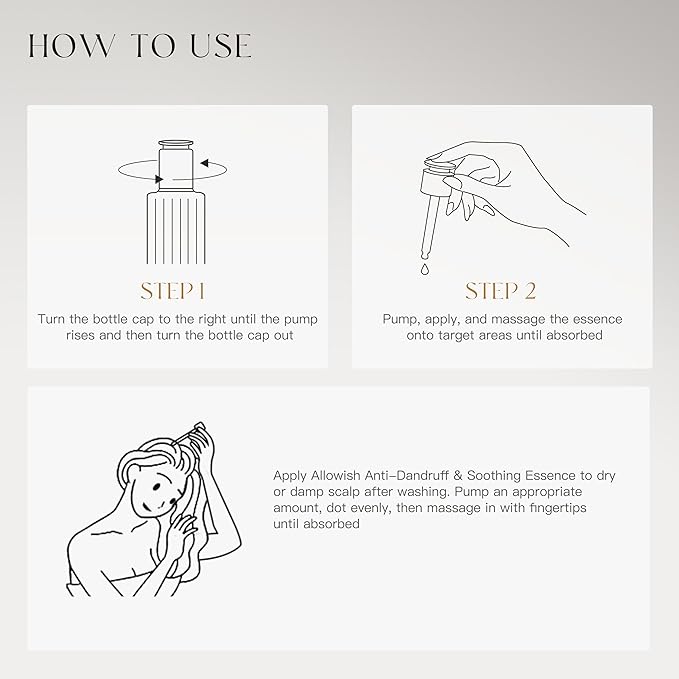 HOW TO USE

STEP 1
Turn the bottle cap to the right until the pump rises and then turn the bottle cap out

STEP 2
Pump, apply, and massage the essence onto target areas until absorbed

Apply Allowish Anti-Dandruff & Soothing Essence to dry or damp scalp after washing. Pump an appropriate amount, dot evenly, then massage in with fingertips until absorbed