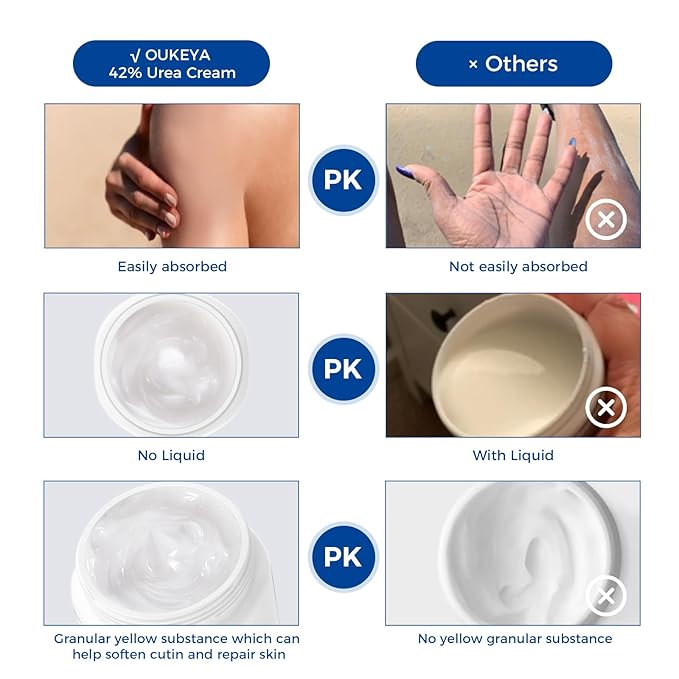 √ OUKEYA
42% Urea Cream

× Others

PK

Easily absorbed

Not easily absorbed

PK

No Liquid

With Liquid

PK

Granular yellow substance which can help soften cutin and repair skin

No yellow granular substance