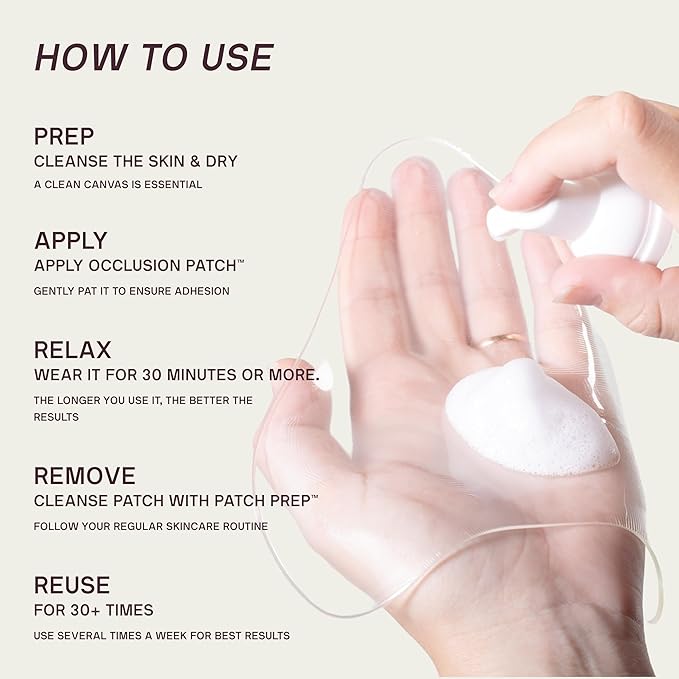 HOW TO USE

PREP
CLEANSE THE SKIN & DRY
A CLEAN CANVAS IS ESSENTIAL

APPLY
APPLY OCCLUSION PATCH™
GENTLY PAT IT TO ENSURE ADHESION

RELAX
WEAR IT FOR 30 MINUTES OR MORE.
THE LONGER YOU USE IT, THE BETTER THE RESULTS

REMOVE
CLEANSE PATCH WITH PATCH PREP™
FOLLOW YOUR REGULAR SKINCARE ROUTINE

REUSE
FOR 30+ TIMES
USE SEVERAL TIMES A WEEK FOR BEST RESULTS