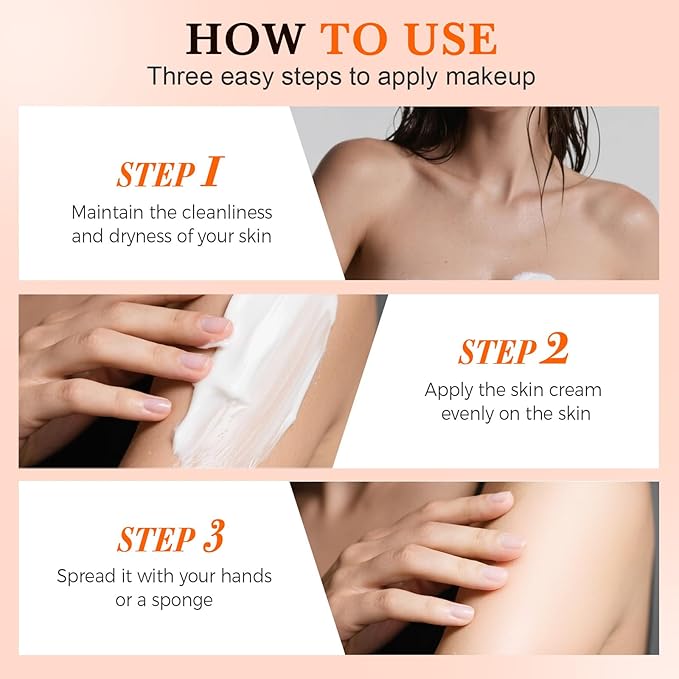 HOW TO USE
Three easy steps to apply makeup

STEP I
Maintain the cleanliness and dryness of your skin

STEP 2
Apply the skin cream evenly on the skin

STEP 3
Spread it with your hands or a sponge