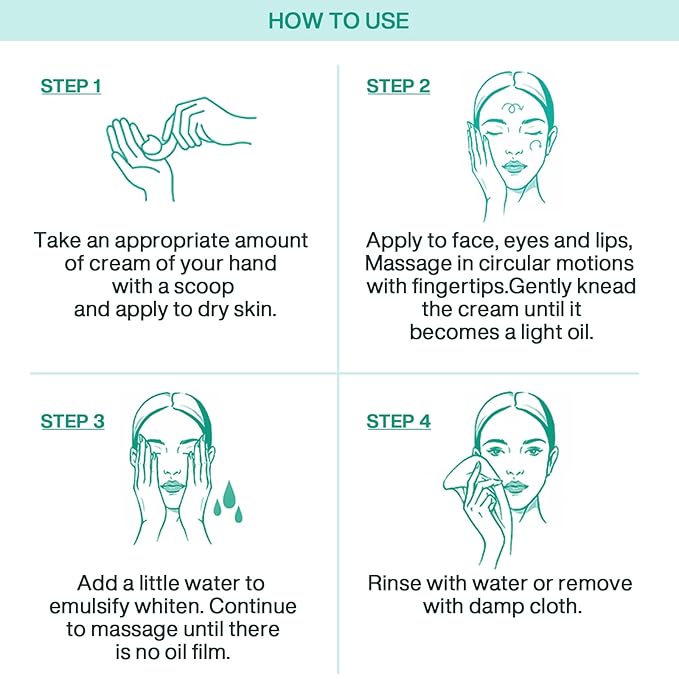 HOW TO USE

STEP 1

Take an appropriate amount of cream of your hand with a scoop and apply to dry skin.

STEP 2

Apply to face, eyes and lips, Massage in circular motions with fingertips.Gently knead the cream until it becomes a light oil.

STEP 3

Add a little water to emulsify whiten. Continue to massage until there is no oil film.

STEP 4

Rinse with water or remove with damp cloth.