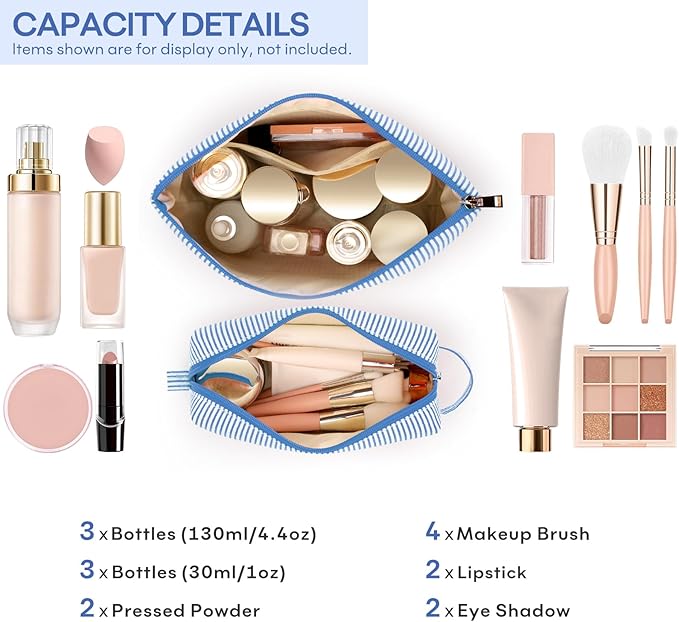 CAPACITY DETAILS
Items shown are for display only, not included.

3 x Bottles (130ml/4.4oz)
3 x Bottles (30ml/1oz)
2 x Pressed Powder

4 x Makeup Brush
2 x Lipstick
2 x Eye Shadow