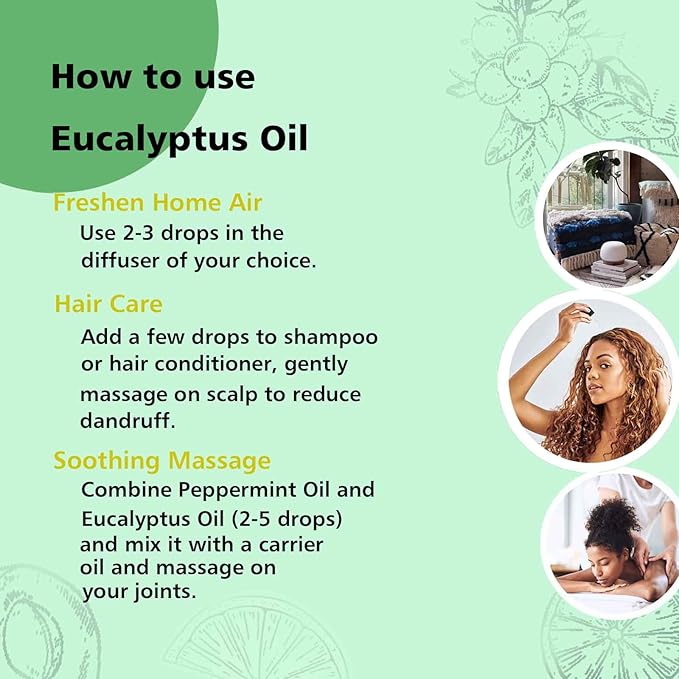 How to use Eucalyptus Oil

Freshen Home Air
Use 2-3 drops in the diffuser of your choice.

Hair Care
Add a few drops to shampoo or hair conditioner, gently massage on scalp to reduce dandruff.

Soothing Massage
Combine Peppermint Oil and Eucalyptus Oil (2-5 drops) and mix it with a carrier oil and massage on your joints.