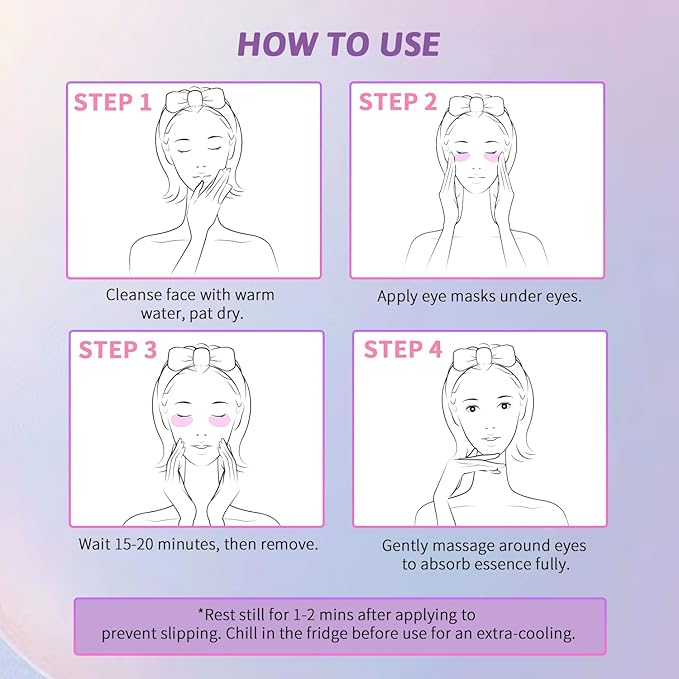 HOW TO USE

STEP 1

Cleanse face with warm water, pat dry.

STEP 2

Apply eye masks under eyes.

STEP 3

Wait 15-20 minutes, then remove.

STEP 4

Gently massage around eyes to absorb essence fully.

*Rest still for 1-2 mins after applying to prevent slipping. Chill in the fridge before use for an extra-cooling.