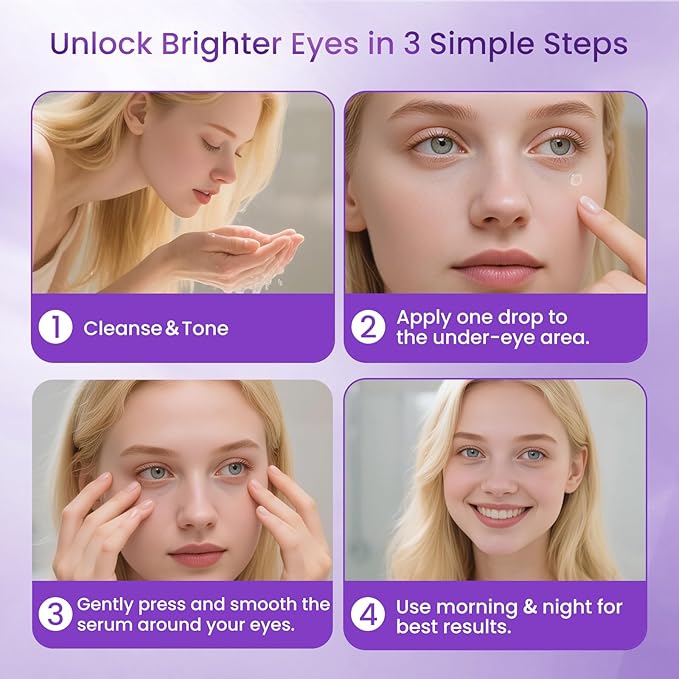 Unlock Brighter Eyes in 3 Simple Steps

1 Cleanse & Tone

2 Apply one drop to the under-eye area.

3 Gently press and smooth the serum around your eyes.

4 Use morning & night for best results.