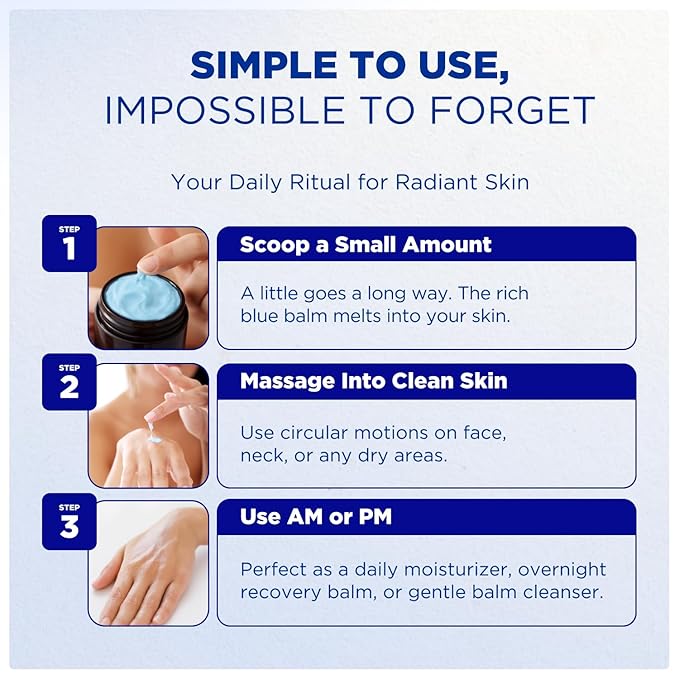 SIMPLE TO USE,
IMPOSSIBLE TO FORGET

Your Daily Ritual for Radiant Skin

STEP
1

Scoop a Small Amount

A little goes a long way. The rich blue balm melts into your skin.

STEP
2

Massage Into Clean Skin

Use circular motions on face, neck, or any dry areas.

STEP
3

Use AM or PM

Perfect as a daily moisturizer, overnight recovery balm, or gentle balm cleanser.