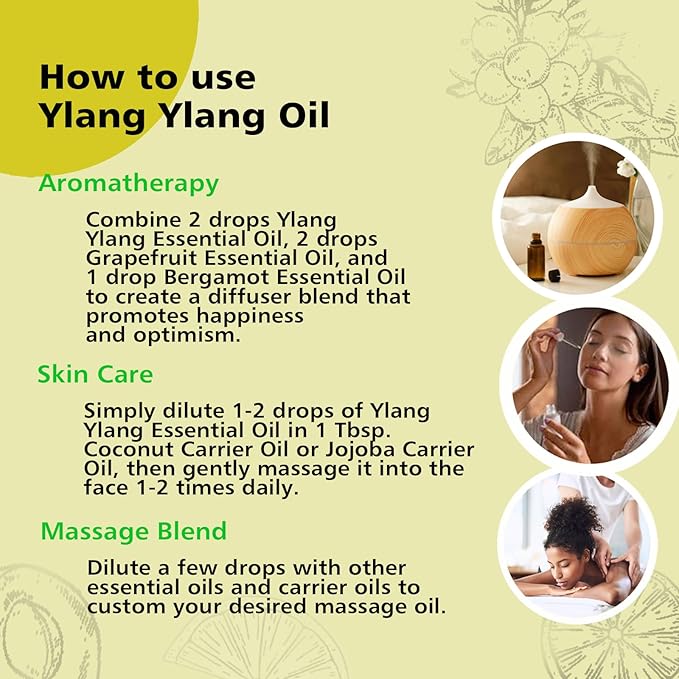 How to use Ylang Ylang Oil

Aromatherapy

Combine 2 drops Ylang Ylang Essential Oil, 2 drops Grapefruit Essential Oil, and 1 drop Bergamot Essential Oil to create a diffuser blend that promotes happiness and optimism.

Skin Care

Simply dilute 1-2 drops of Ylang Ylang Essential Oil in 1 Tbsp. Coconut Carrier Oil or Jojoba Carrier Oil, then gently massage it into the face 1-2 times daily.

Massage Blend

Dilute a few drops with other essential oils and carrier oils to custom your desired massage oil.