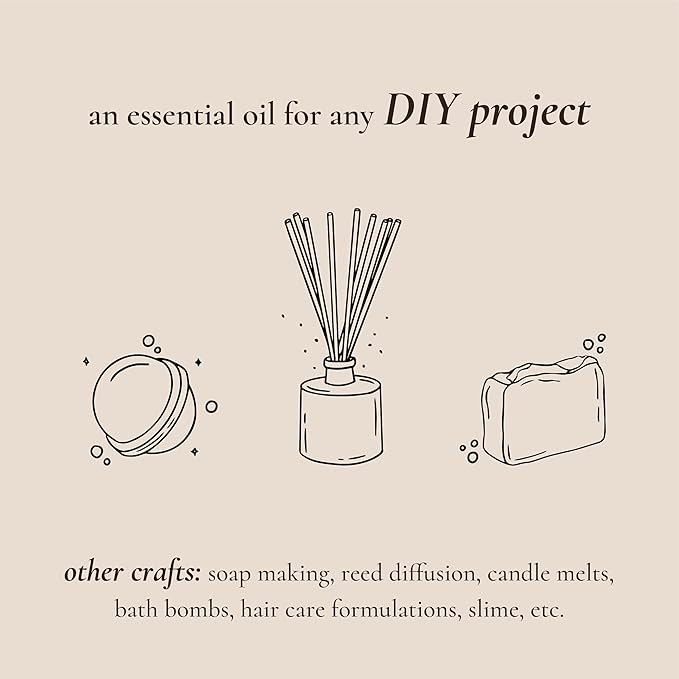 an essential oil for any DIY project

other crafts: soap making, reed diffusion, candle melts, bath bombs, hair care formulations, slime, etc.