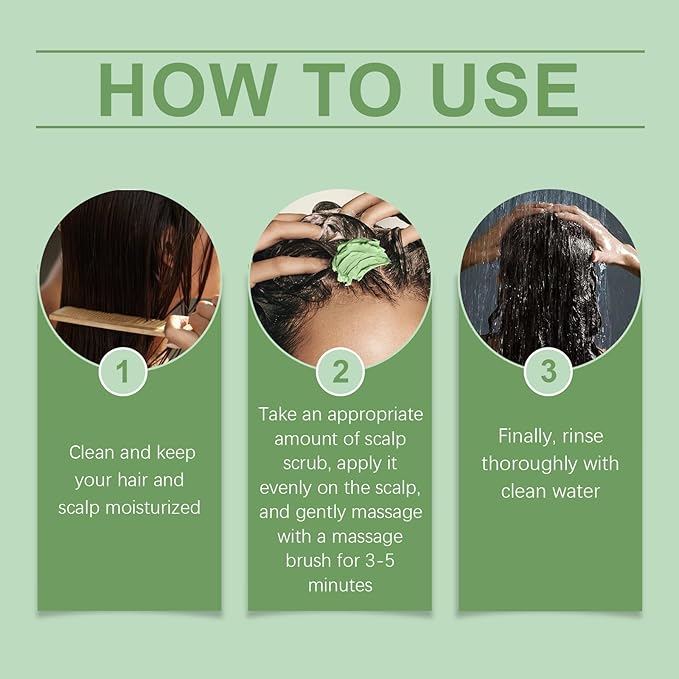 HOW TO USE

1

Clean and keep your hair and scalp moisturized

2

Take an appropriate amount of scalp scrub, apply it evenly on the scalp, and gently massage with a massage brush for 3-5 minutes

3

Finally, rinse thoroughly with clean water