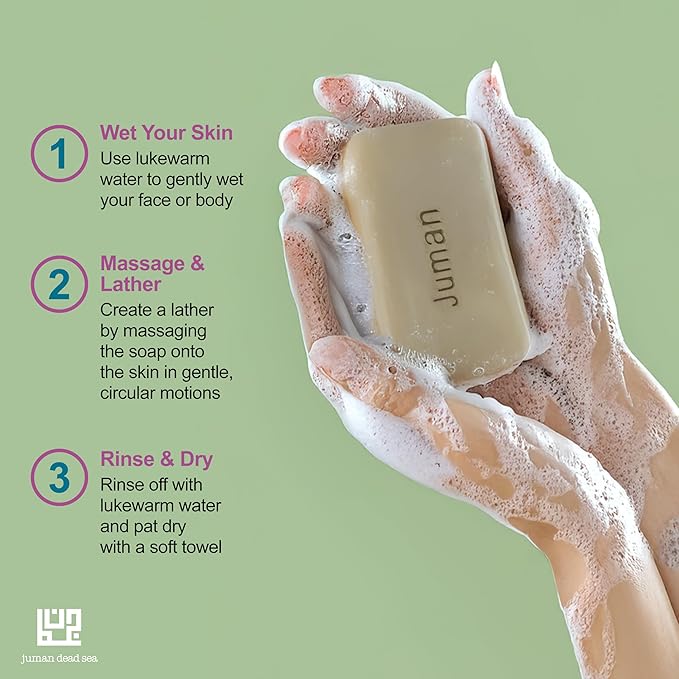 1
Wet Your Skin
Use lukewarm water to gently wet your face or body

2
Massage & Lather
Create a lather by massaging the soap onto the skin in gentle, circular motions

3
Rinse & Dry
Rinse off with lukewarm water and pat dry with a soft towel

Juman

juman dead sea