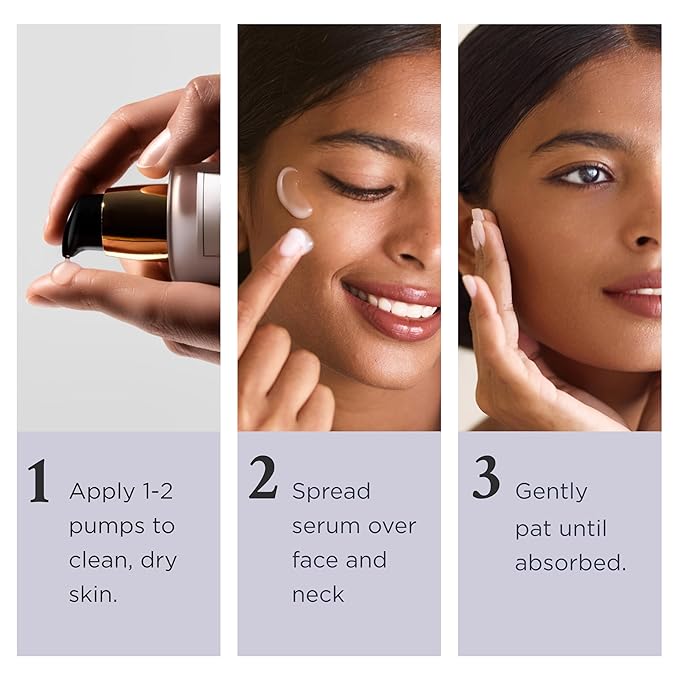 1 Apply 1-2 pumps to clean, dry skin.

2 Spread serum over face and neck

3 Gently pat until absorbed.