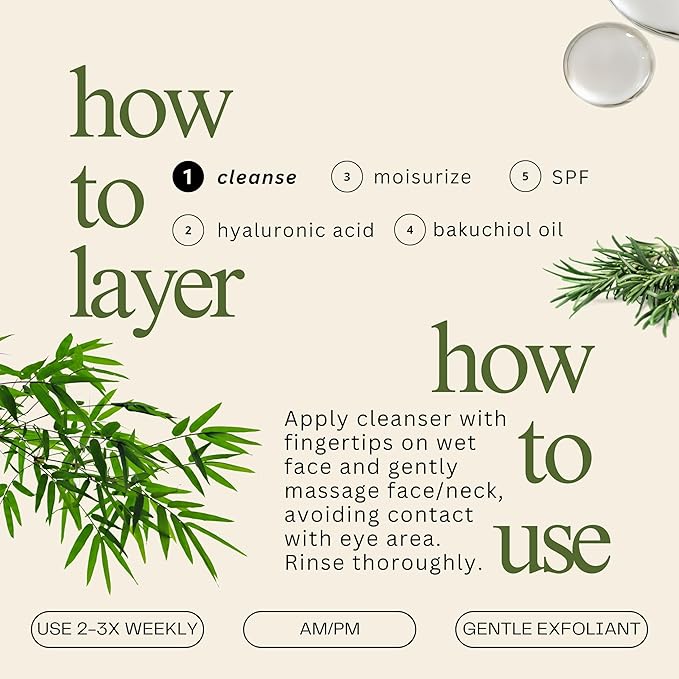 how to layer

1 cleanse
3 moisurize
5 SPF
2 hyaluronic acid
4 bakuchiol oil

how to use

Apply cleanser with fingertips on wet face and gently massage face/neck, avoiding contact with eye area. Rinse thoroughly.

USE 2-3X WEEKLY
AM/PM
GENTLE EXFOLIANT